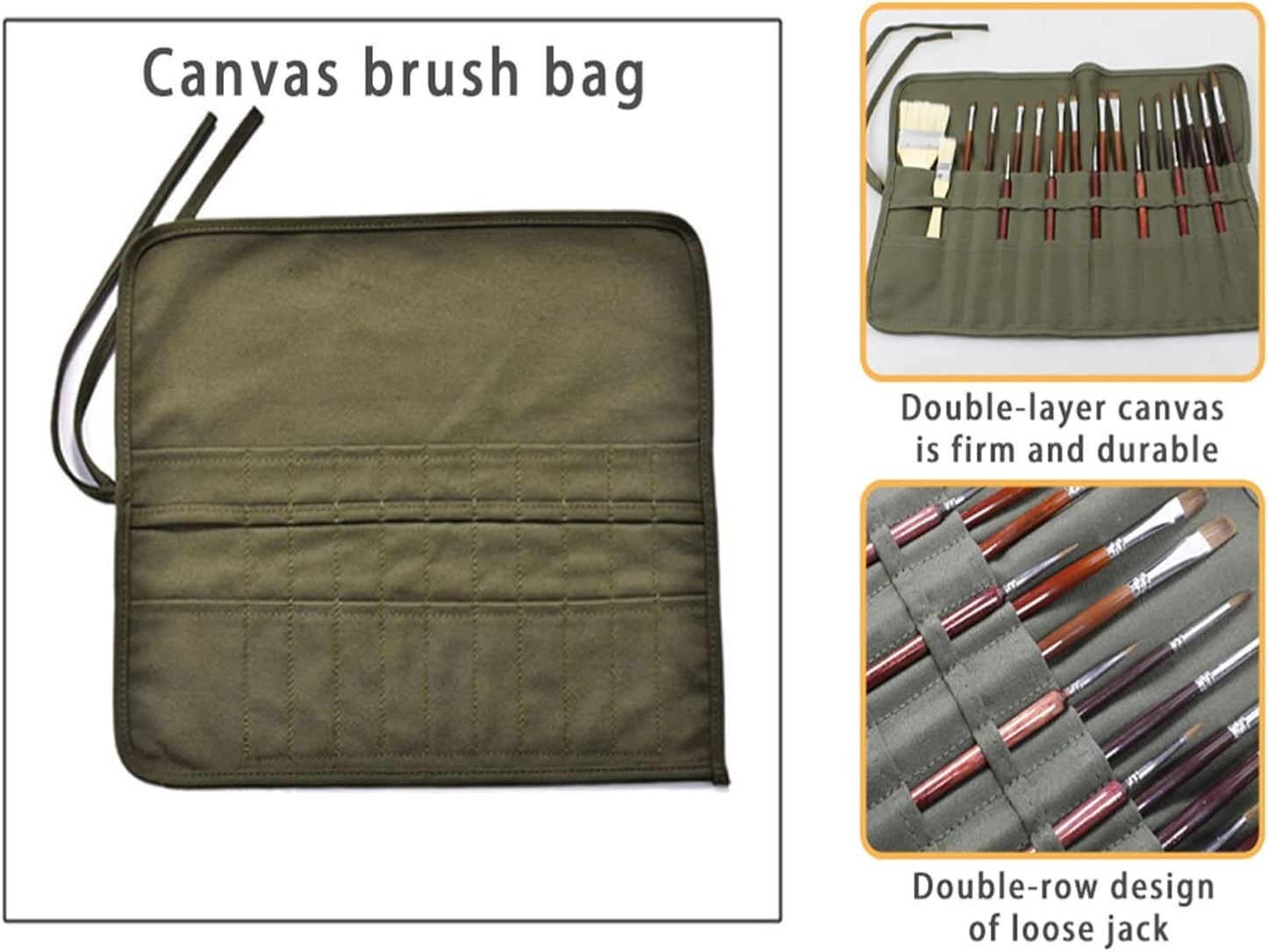 Canvas brush bag

Double-layer canvas is firm and durable

Double-row design of loose jack