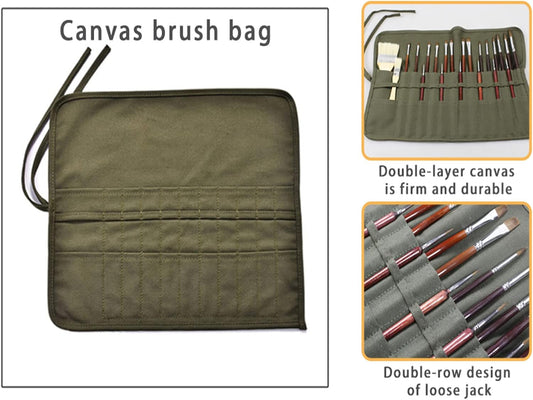 Canvas brush bag

Double-layer canvas is firm and durable

Double-row design of loose jack